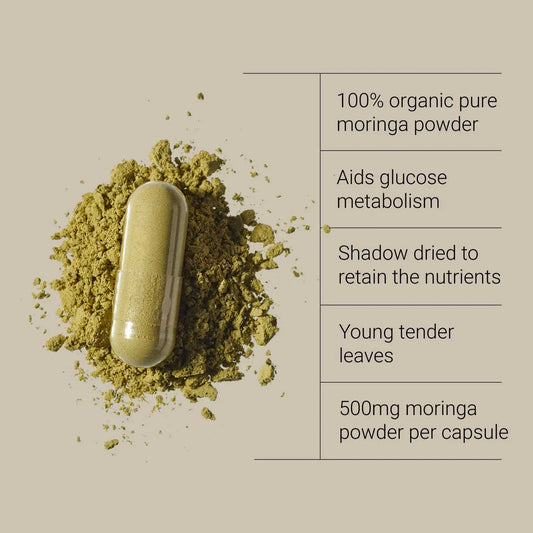 100% organic pure moringa powder

Aids glucose metabolism

Shadow dried to retain the nutrients

Young tender leaves

500mg moringa powder per capsule