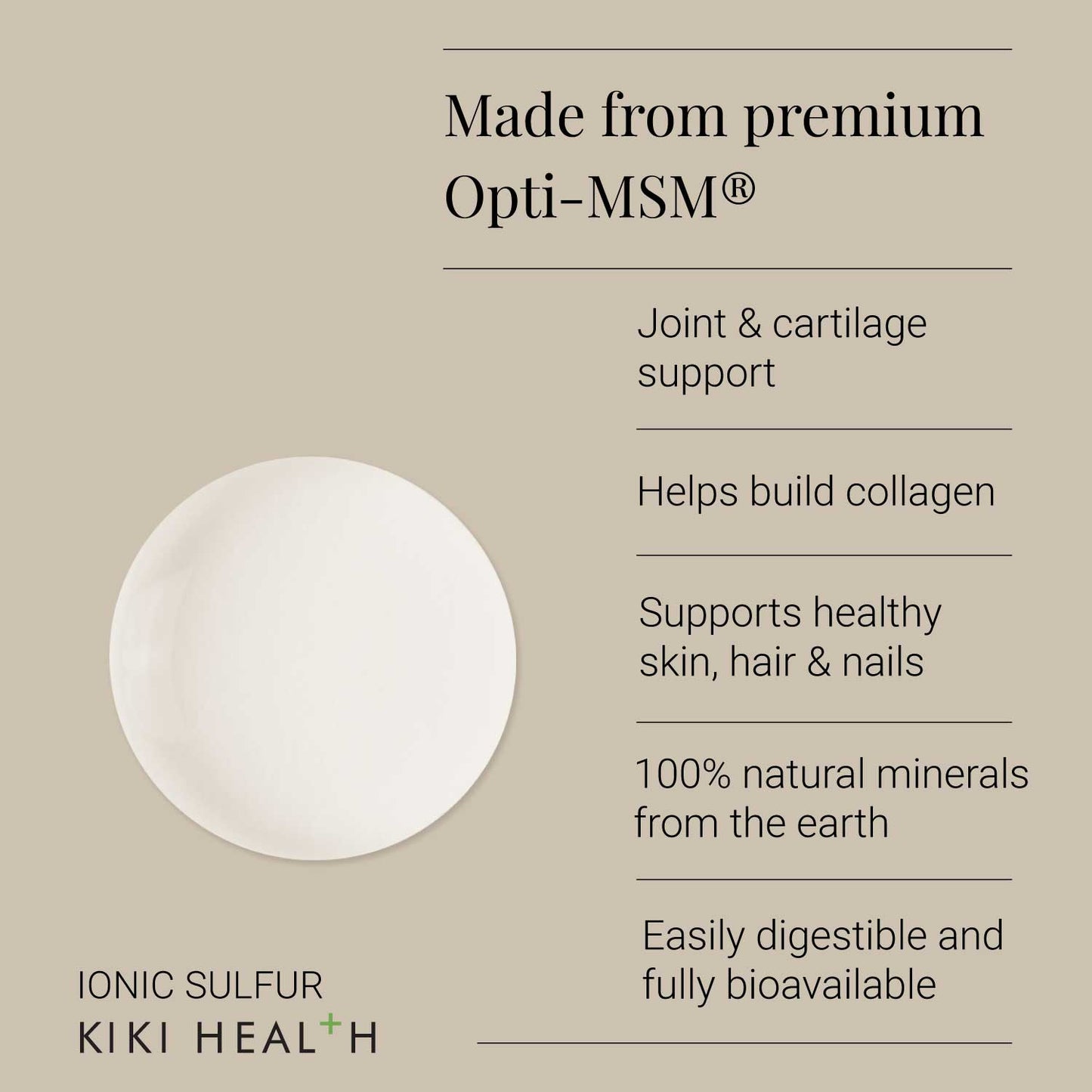 Made from premium Opti-MSM®

Joint & cartilage support

Helps build collagen

Supports healthy skin, hair & nails

100% natural minerals from the earth

Easily digestible and fully bioavailable

IONIC SULFUR
KIKI HEAL+H